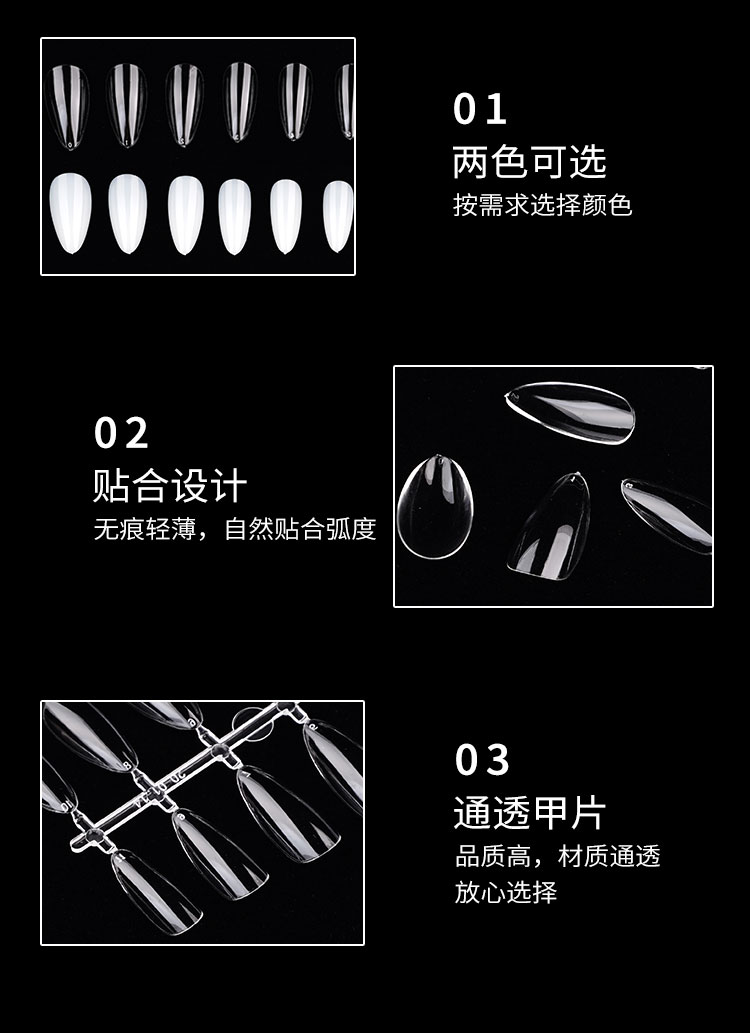 01
两色可选
按需求选择颜色

02
贴合设计
无痕轻薄，自然贴合弧度

03
通透甲片
品质高，材质通透
放心选择