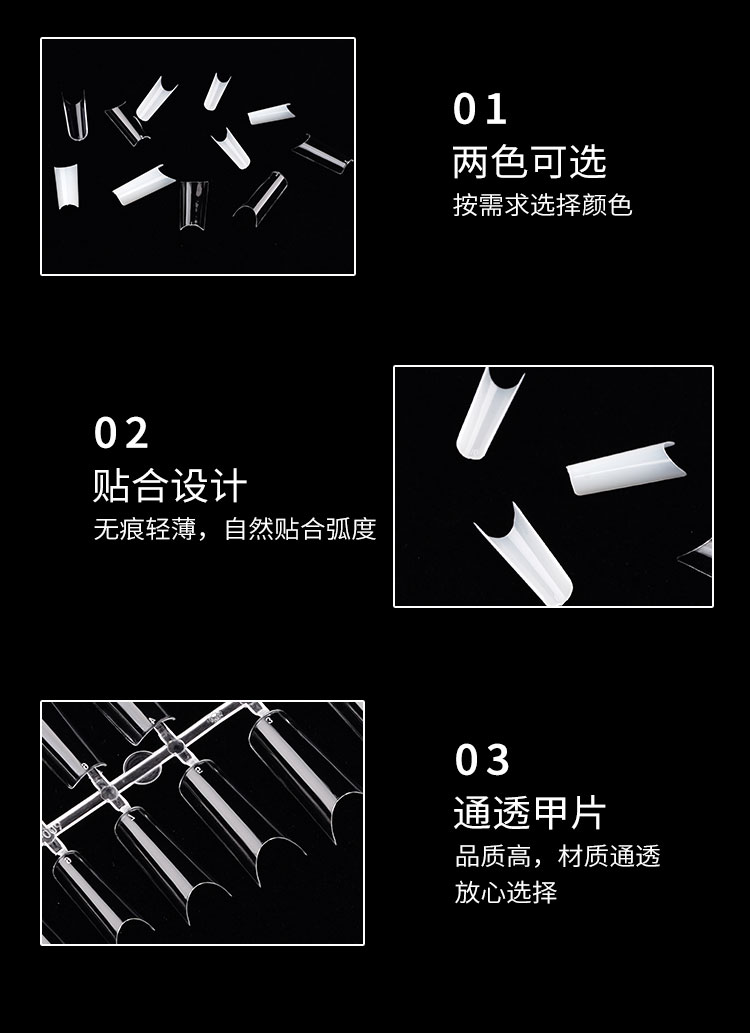 01
两色可选
按需求选择颜色

02
贴合设计
无痕轻薄，自然贴合弧度

03
通透甲片
品质高，材质通透
放心选择